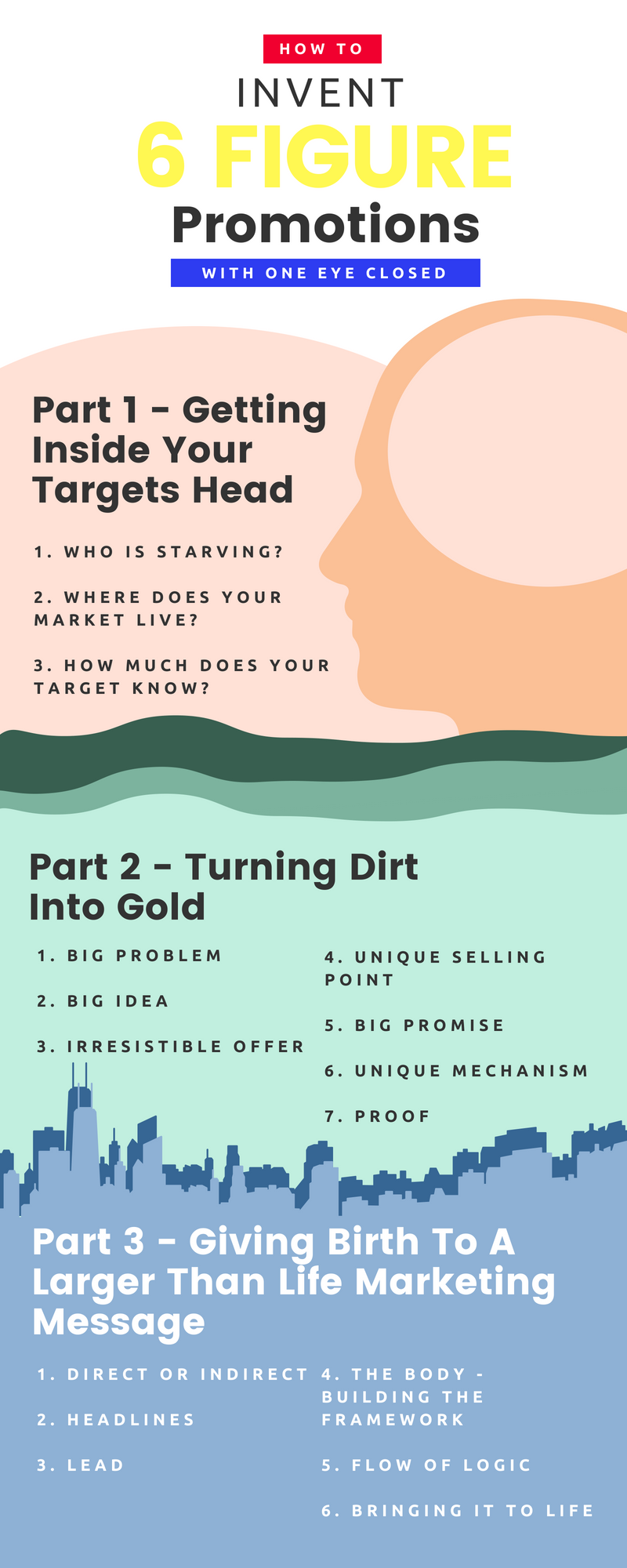 HOW TO

INVENT

6 FIGURE

Promotions

WITH ONE EYE CLOSED

Part 1 - Getting Inside Your Targets Head

1. WHO IS STARVING?

2. WHERE DOES YOUR MARKET LIVE?

3. HOW MUCH DOES YOUR TARGET KNOW?

Part 2 - Turning Dirt Into Gold

1. BIG PROBLEM

2. BIG IDEA

3. IRRESISTIBLE OFFER

4. UNIQUE SELLING POINT

5. BIG PROMISE

6. UNIQUE MECHANISM

7. PROOF

Part 3 - Giving Birth To A Larger Than Life Marketing Message

1. DIRECT OR INDIRECT

2. HEADLINES

3. LEAD

4. THE BODY - BUILDING THE FRAMEWORK

5. FLOW OF LOGIC

6. BRINGING IT TO LIFE